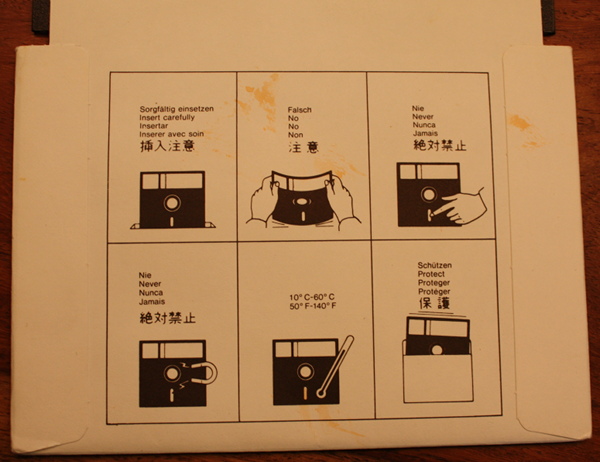 Sorgfältig einsetzen
Insert carefully
Insertar
Inserer avec soin
挿入注意

Falsch
No
No
Non
注意

Nie
Never
Nunca
Jamais
絶対禁止

Nie
Never
Nunca
Jamais
絶対禁止

10° C-60° C
50° F-140° F

Schützen
Protect
Proteger
Protéger
保護